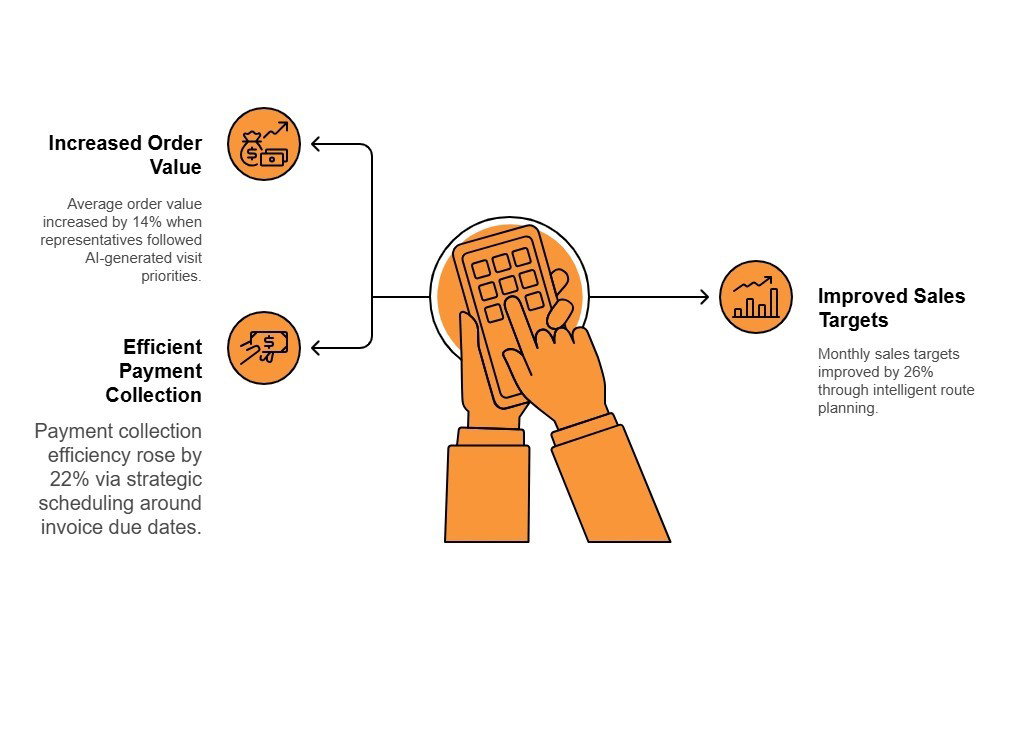 Increased Order Value

Average order value increased by 14% when representatives followed AI-generated visit priorities.

Efficient Payment Collection

Payment collection efficiency rose by 22% via strategic scheduling around invoice due dates.

Improved Sales Targets

Monthly sales targets improved by 26% through intelligent route planning.