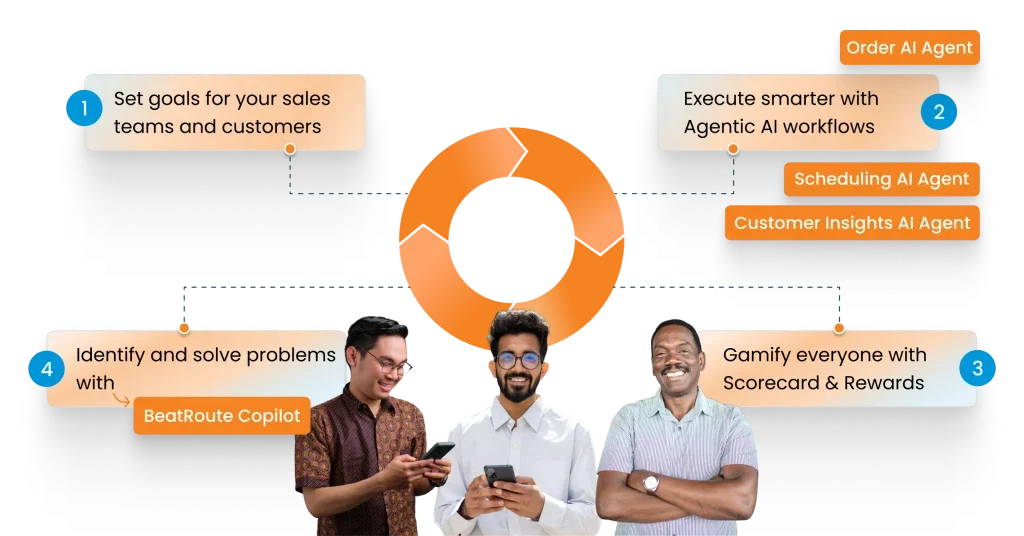 1 Set goals for your sales teams and customers

Order AI Agent

Execute smarter with Agentic AI workflows 2

Scheduling AI Agent

Customer Insights AI Agent

4 Identify and solve problems with

BeatRoute Copilot

Gamify everyone with Scorecard & Rewards 3